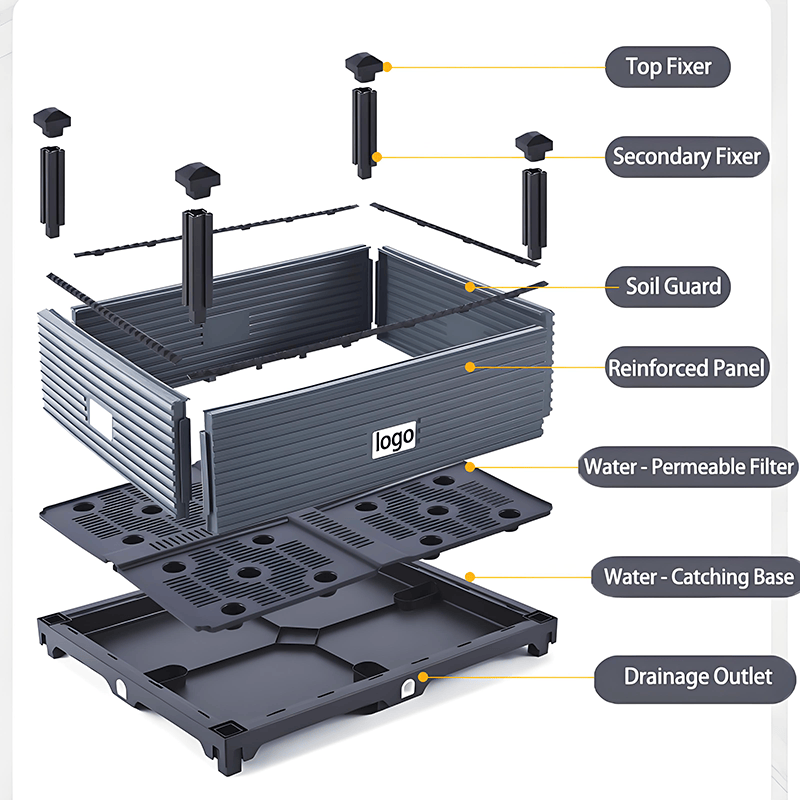 Top Fixer

Secondary Fixer

Soil Guard

Reinforced Panel

logo

Water - Permeable Filter

Water - Catching Base

Drainage Outlet